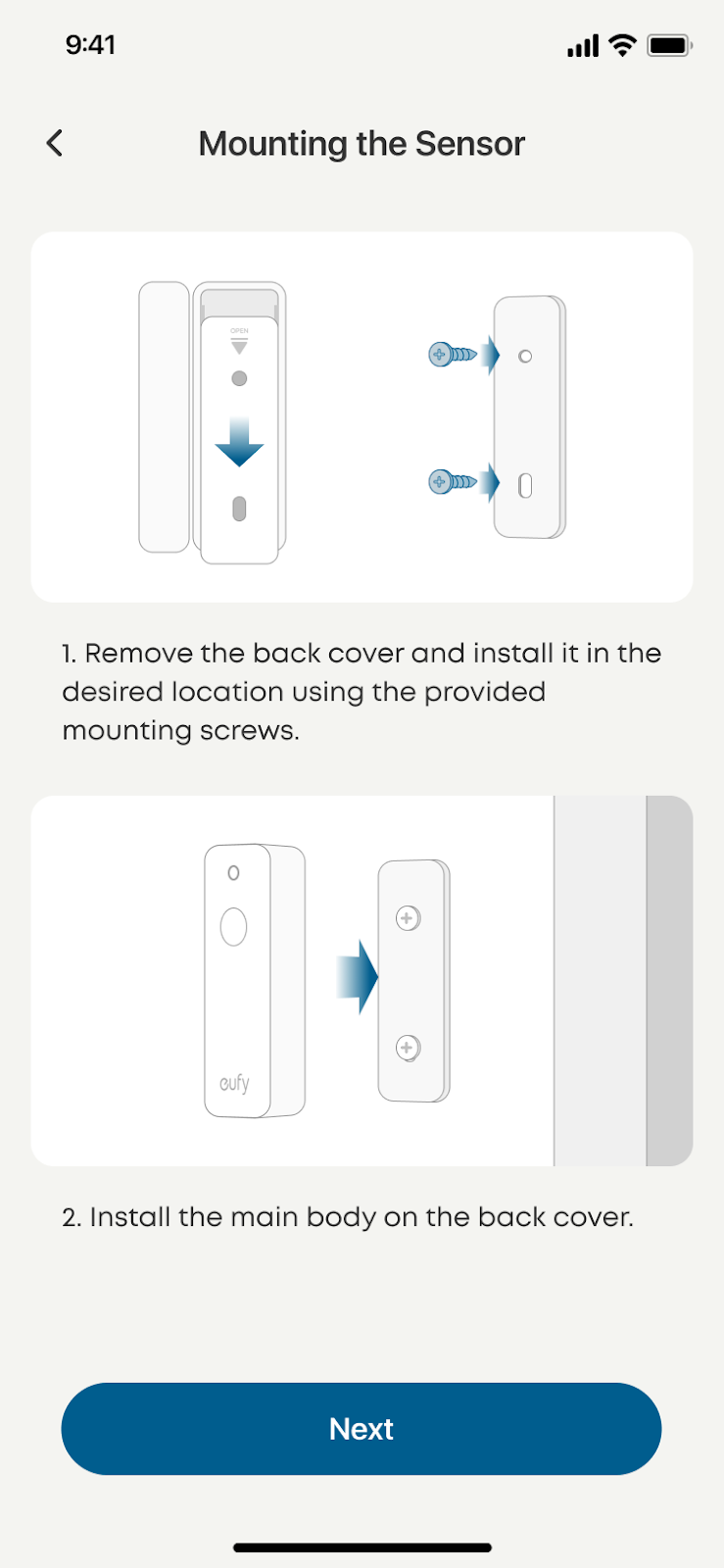 9:41

Mounting the Sensor

OPEN

1. Remove the back cover and install it in the desired location using the provided mounting screws.

eufy

2. Install the main body on the back cover.

Next