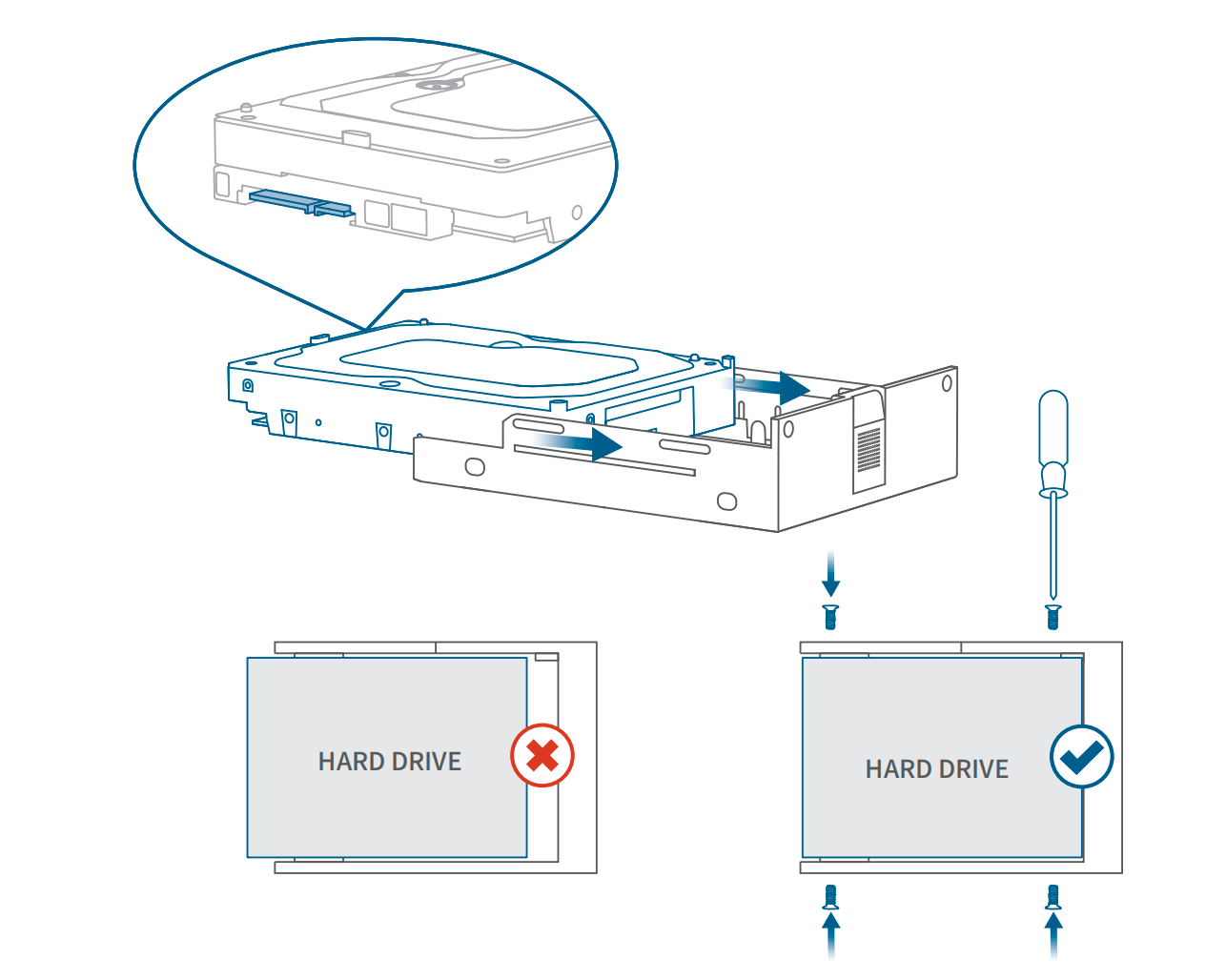 HARD DRIVE

HARD DRIVE