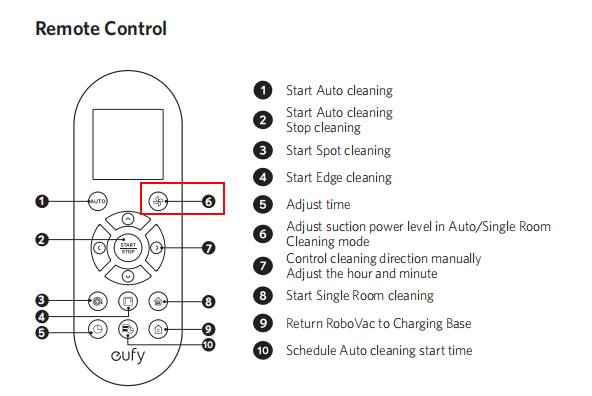 Remote Control

1
AUTO
6
2
START
STOP
7
3
8
4
5
9
10
eufy

1 Start Auto cleaning

2 Start Auto cleaning
Stop cleaning

3 Start Spot cleaning

4 Start Edge cleaning

5 Adjust time

6 Adjust suction power level in Auto/Single Room Cleaning mode

7 Control cleaning direction manually
Adjust the hour and minute

8 Start Single Room cleaning

9 Return RoboVac to Charging Base

10 Schedule Auto cleaning start time