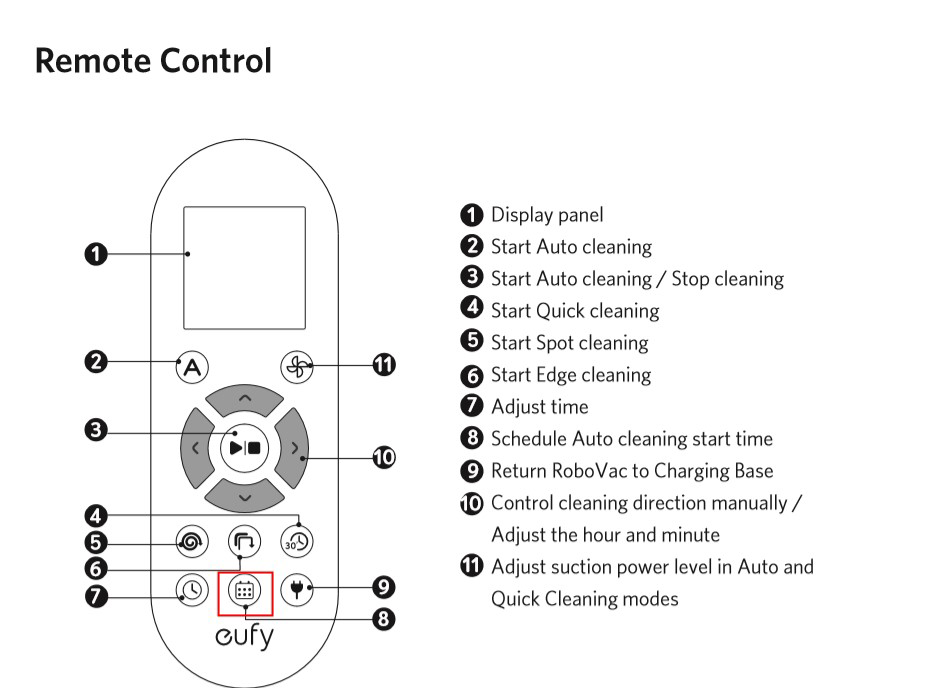 Remote Control

1
2
A
11
3
10
4
5
30
6
7
9
8
eufy

1 Display panel
2 Start Auto cleaning
3 Start Auto cleaning / Stop cleaning
4 Start Quick cleaning
5 Start Spot cleaning
6 Start Edge cleaning
7 Adjust time
8 Schedule Auto cleaning start time
9 Return RoboVac to Charging Base
10 Control cleaning direction manually / Adjust the hour and minute
11 Adjust suction power level in Auto and Quick Cleaning modes